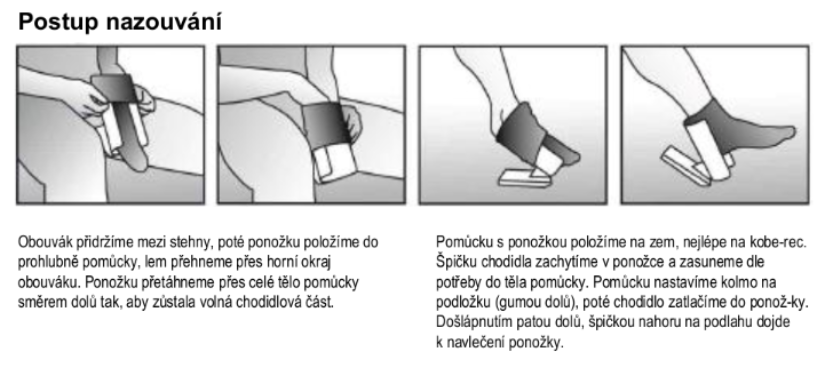 Postup nazouvání

Obouvák přidržíme mezi stehny, poté ponožku položíme do prohlubně pomůcky, lem přehneme přes horní okraj obouváku. Ponožku přetáhneme přes celé tělo pomůcky směrem dolů tak, aby zůstala volná chodidlová část.

Pomůcku s ponožkou položíme na zem, nejlépe na kobe-rec. Špičku chodidla zachytíme v ponožce a zasuneme dle potřeby do těla pomůcky. Pomůcku nastavíme kolmo na podložku (gumou dolů), poté chodidlo zatlačíme do ponož-ky. Došlápnutím patou dolů, špičkou nahoru na podlahu dojde k navlečení ponožky.